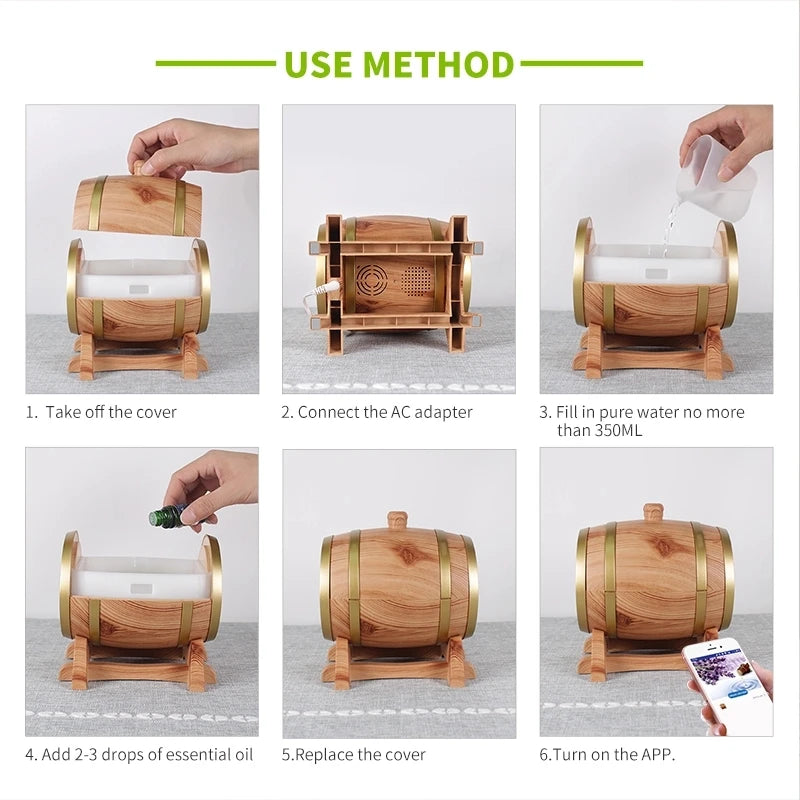 USE METHOD

1. Take off the cover

2. Connect the AC adapter

3. Fill in pure water no more than 350ML

4. Add 2-3 drops of essential oil

5.Replace the cover

6.Turn on the APP.